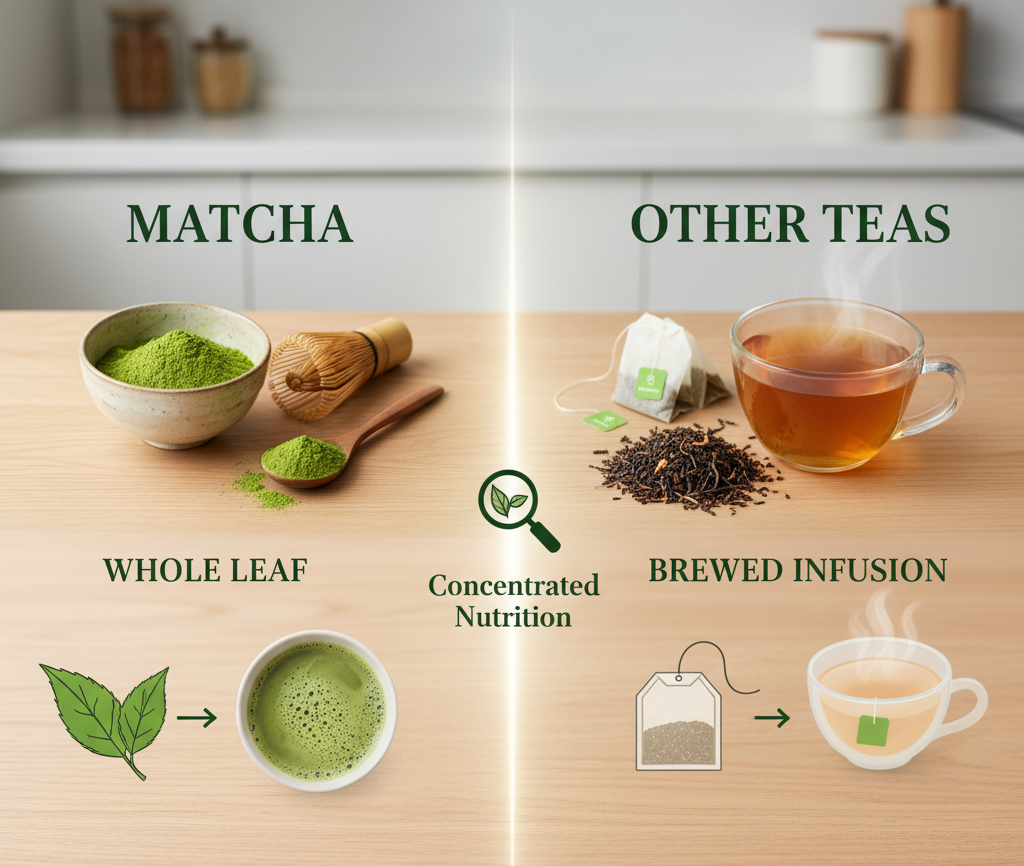 MATCHA

OTHER TEAS

WHOLE LEAF

Concentrated Nutrition

BREWED INFUSION